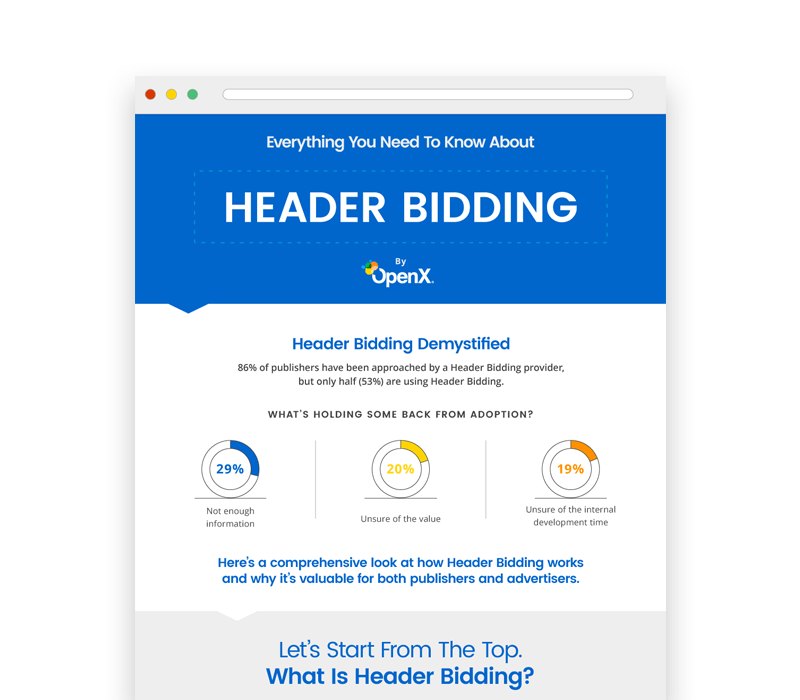 Everything You Need To Know About

HEADER BIDDING

By
OpenX.

Header Bidding Demystified

86% of publishers have been approached by a Header Bidding provider, but only half (53%) are using Header Bidding.

WHAT'S HOLDING SOME BACK FROM ADOPTION?

29%
Not enough information

20%
Unsure of the value

19%
Unsure of the internal development time

Here's a comprehensive look at how Header Bidding works and why it's valuable for both publishers and advertisers.

Let's Start From The Top.
What Is Header Bidding?